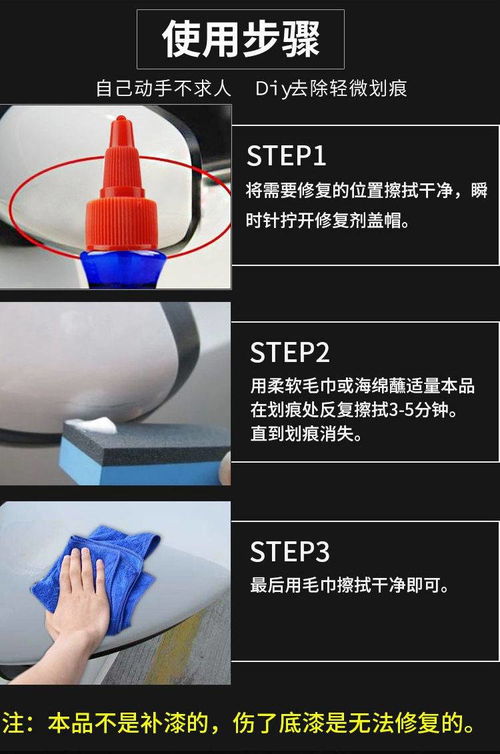 使用步骤

自己动手不求人　Diy去除轻微划痕

STEP1
将需要修复的位置擦拭干净，瞬时针拧开修复剂盖帽。

STEP2
用柔软毛巾或海绵蘸适量本品在划痕处反复擦拭3-5分钟。直到划痕消失。

STEP3
最后用毛巾擦拭干净即可。

注：本品不是补漆的，伤了底漆是无法修复的。