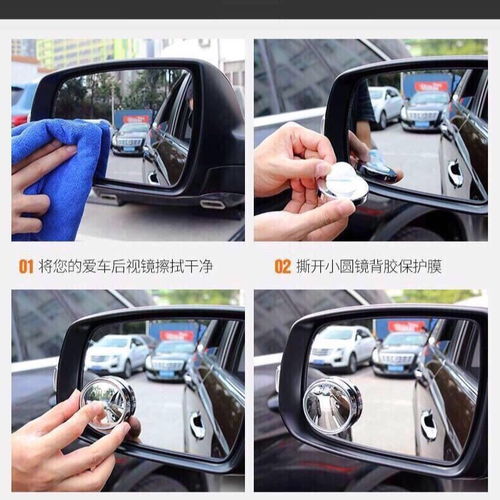 01 将您的爱车后视镜擦拭干净

02 撕开小圆镜背胶保护膜